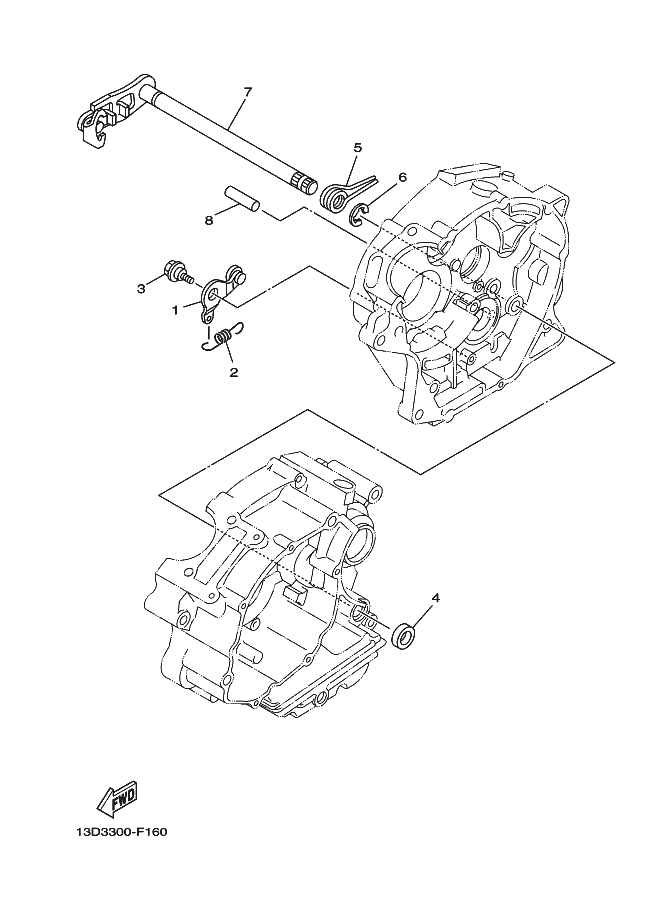 7
5
6
8
3
1
2
4
FWD
13D3300-F160