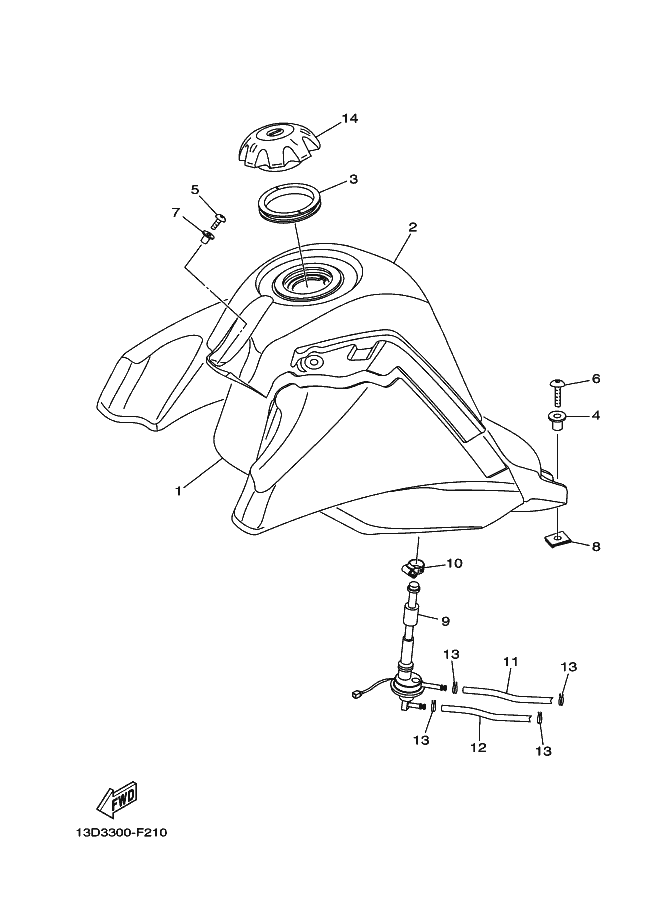 14
3
5
7
2
6
4
1
8
10
9
13
11
13
13
12
13
FWD
13D3300-F210