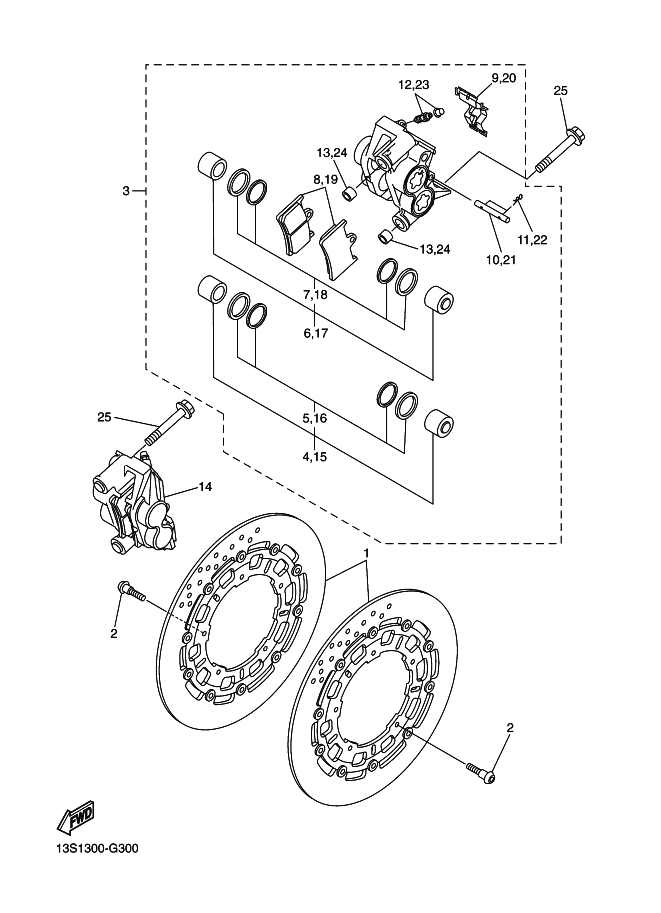 12,23
9,20
25
13,24
8,19
3
13,24
11,22
10,21
7,18
6,17
5,16
4,15
25
14
1
2
2
FWD
13S1300-G300