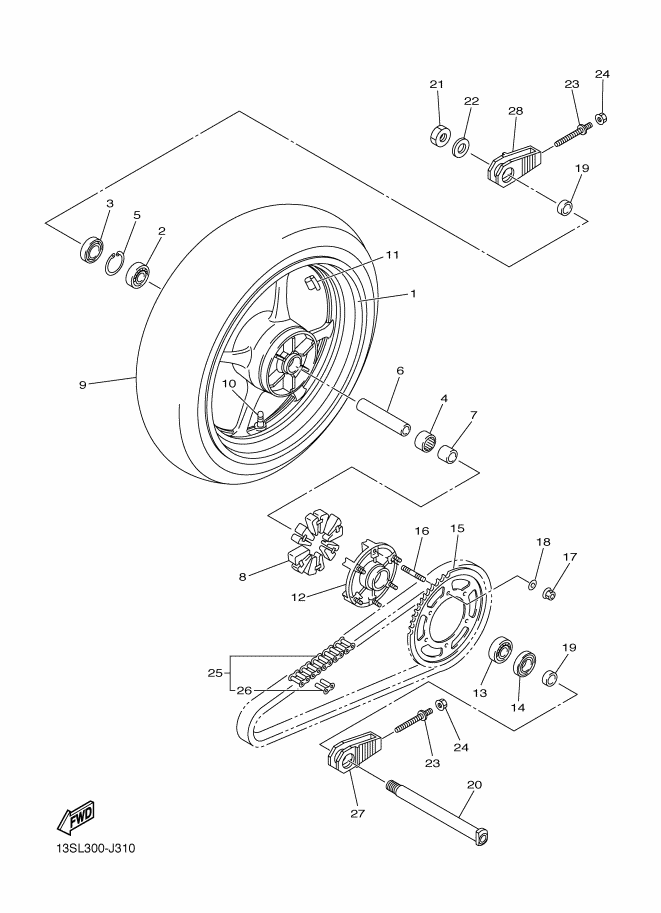 21
22
28
23
24
19
3
5
2
11
1
9
10
6
4
7
8
12
16
15
18
17
25
26
13
14
19
24
23
27
20
FWD
13SL300-J310