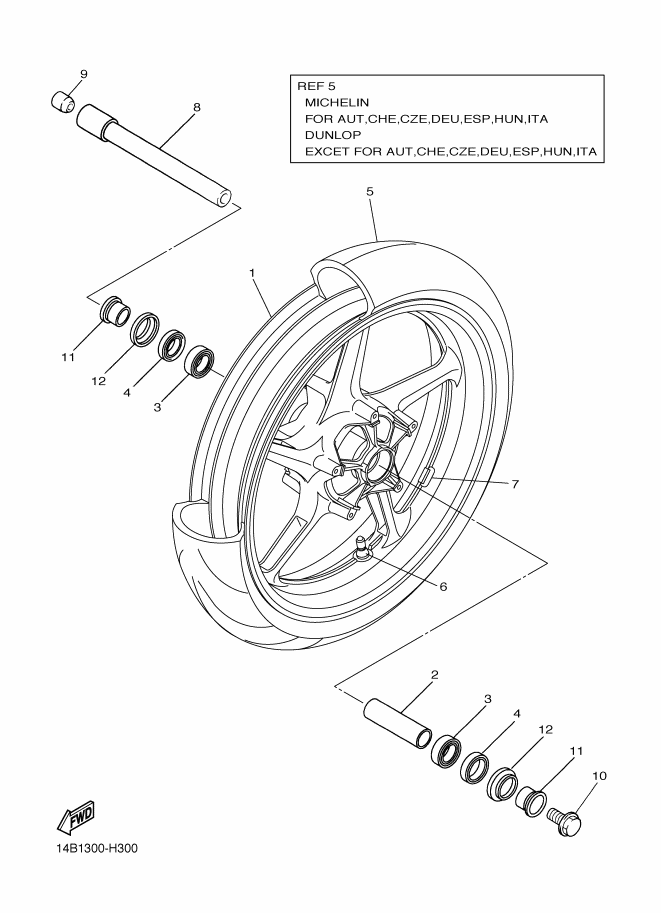 REF 5
MICHELIN
FOR AUT,CHE,CZE,DEU,ESP,HUN,ITA
DUNLOP
EXCET FOR AUT,CHE,CZE,DEU,ESP,HUN,ITA

9
8
5
1
11
12
4
3
7
6
2
3
4
12
11
10
FWD
14B1300-H300