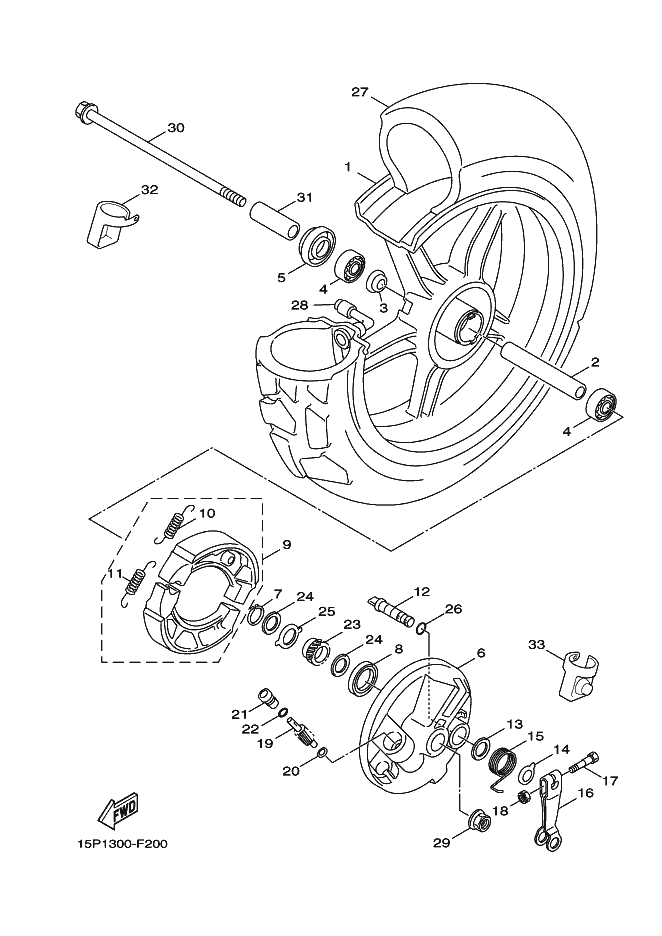 27
30
1
32
31
5
4
3
28
2
4
10
9
11
7
24
25
12
26
23
24
8
6
33
21
22
19
20
13
15
14
17
18
16
29
FWD
15P1300-F200