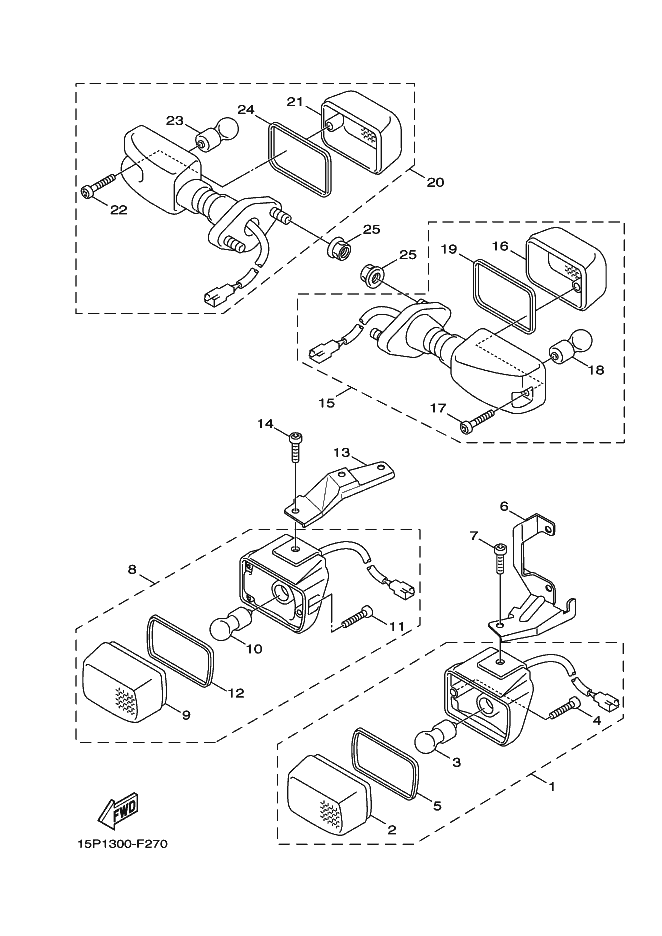 23
24
21
20
22
25
25
19
16
18
15
17
14
13
6
7
8
11
10
12
9
4
3
5
1
2
FWD
15P1300-F270