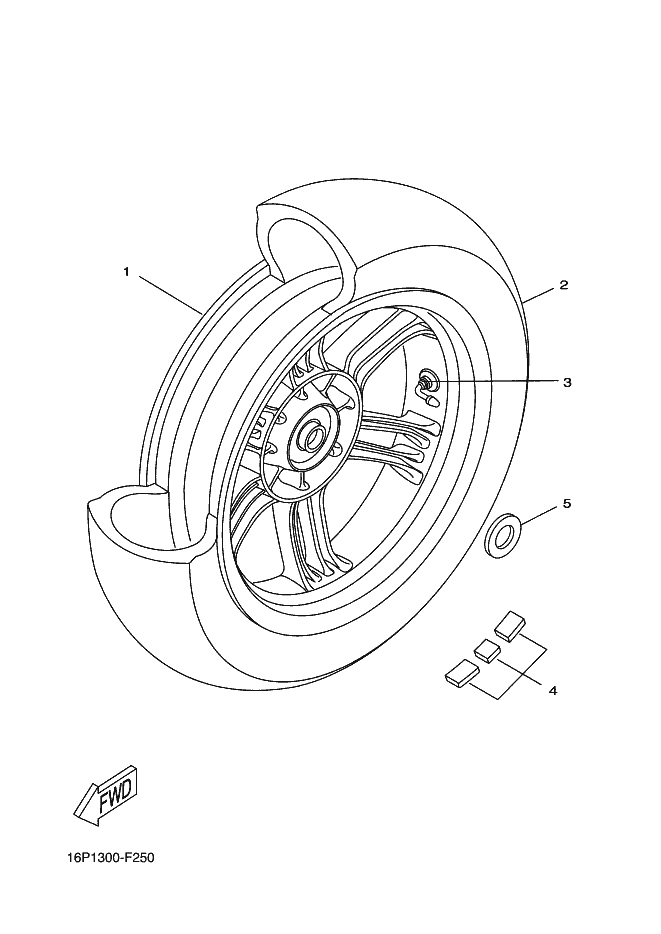 1
2
3
5
4
FWD
16P1300-F250