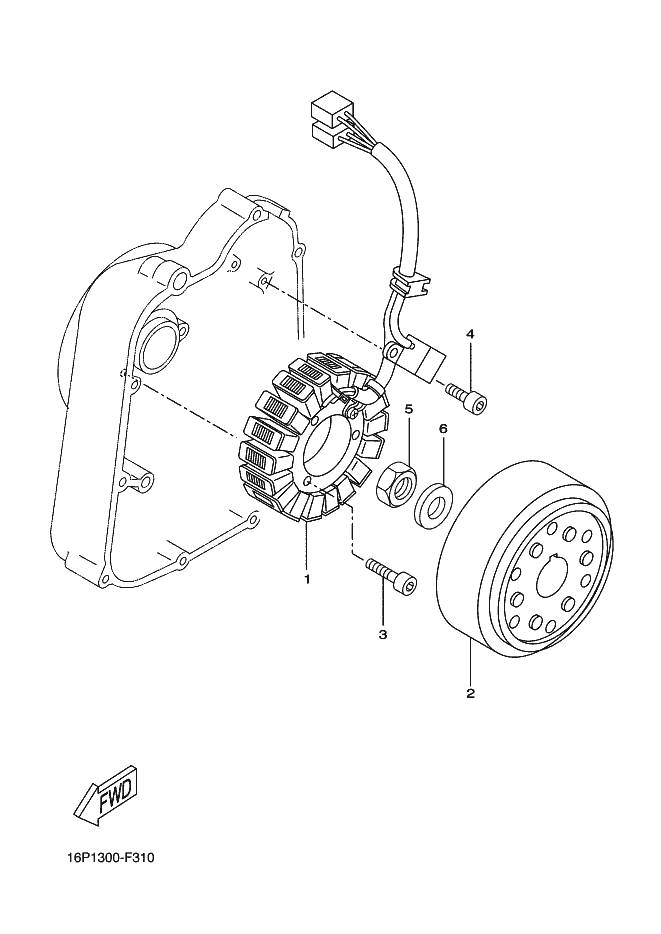 4
5
6
1
3
2
FWD
16P1300-F310