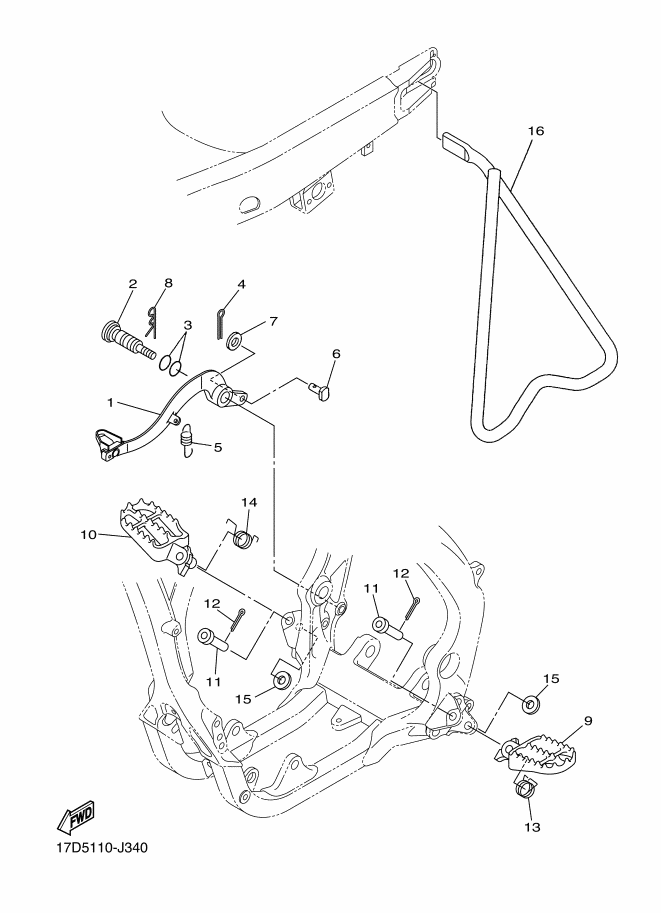 16

2
8
4
3
7
6
1
5

14
10
12
11
12
11
15
15
9
13

FWD

17D5110-J340