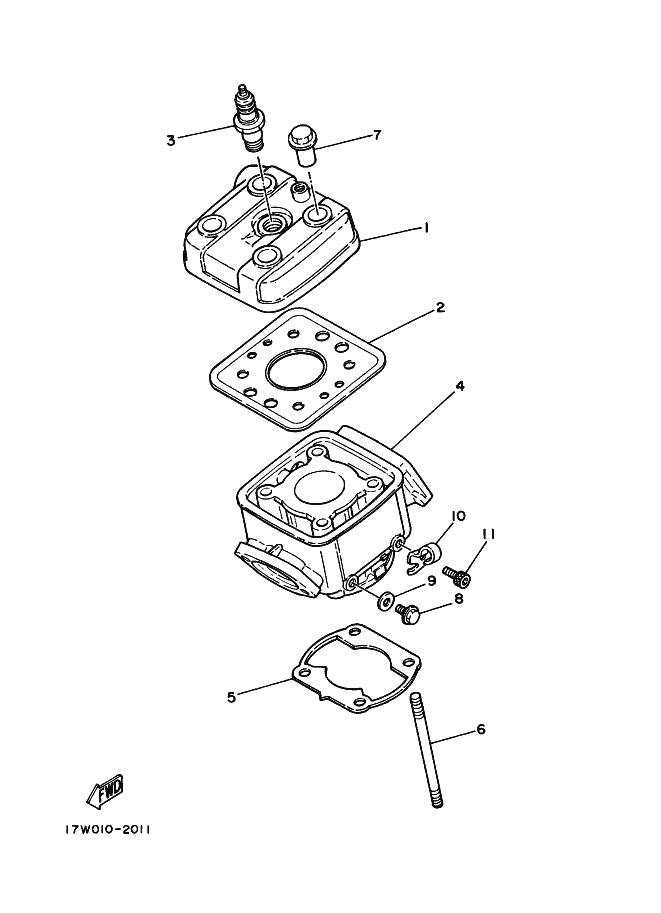 3
7
1
2
4
10
11
9
8
5
6
FWD
17W010-2011