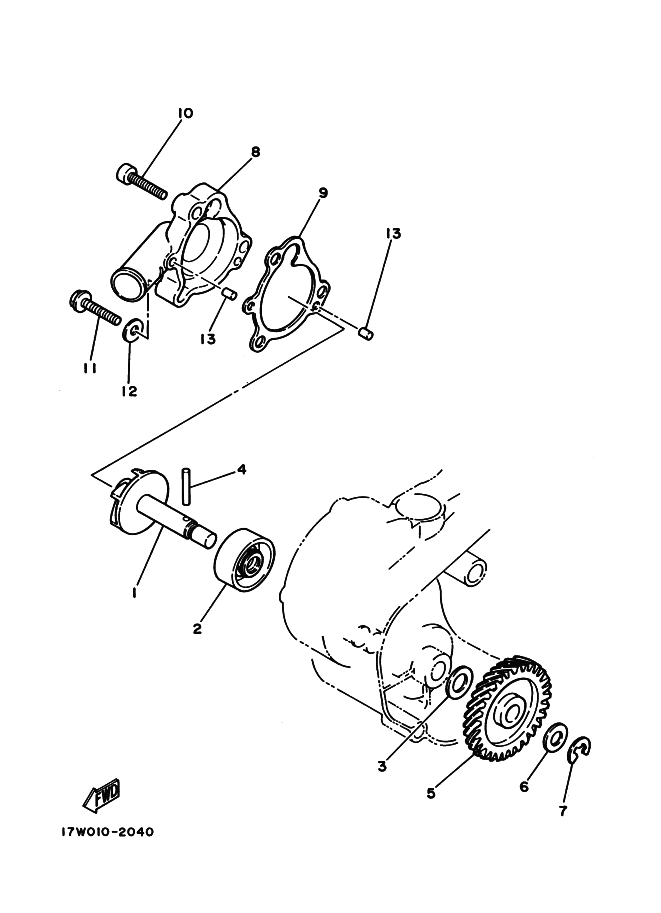 10
8
9
13
13
11
12
4
1
2
3
5
6
7
FWD
17W010-2040