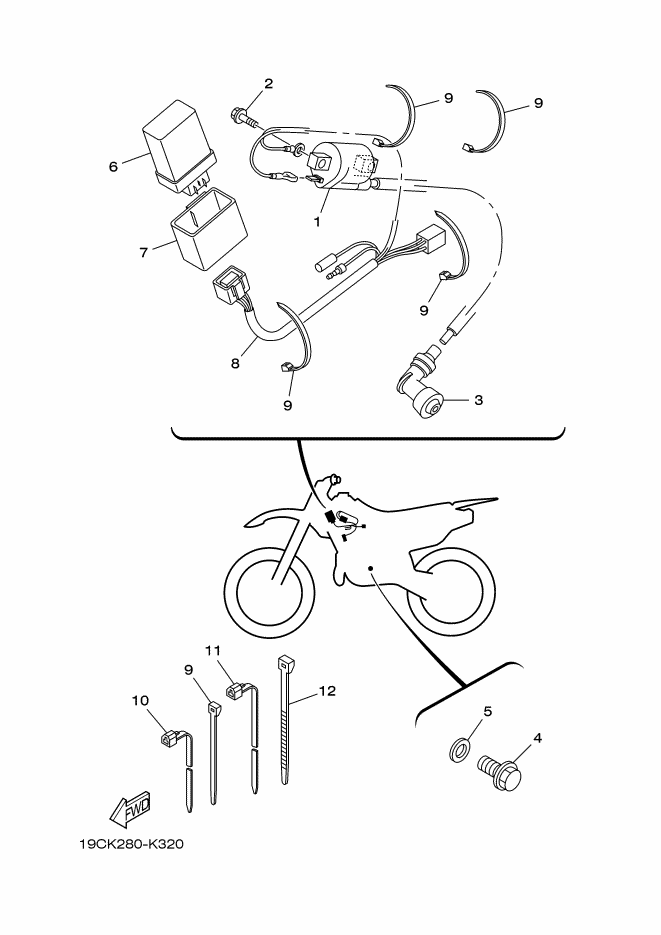 2
9
9
6
1
7
9
8
9
3
11
9
12
10
5
4
FWD
19CK280-K320