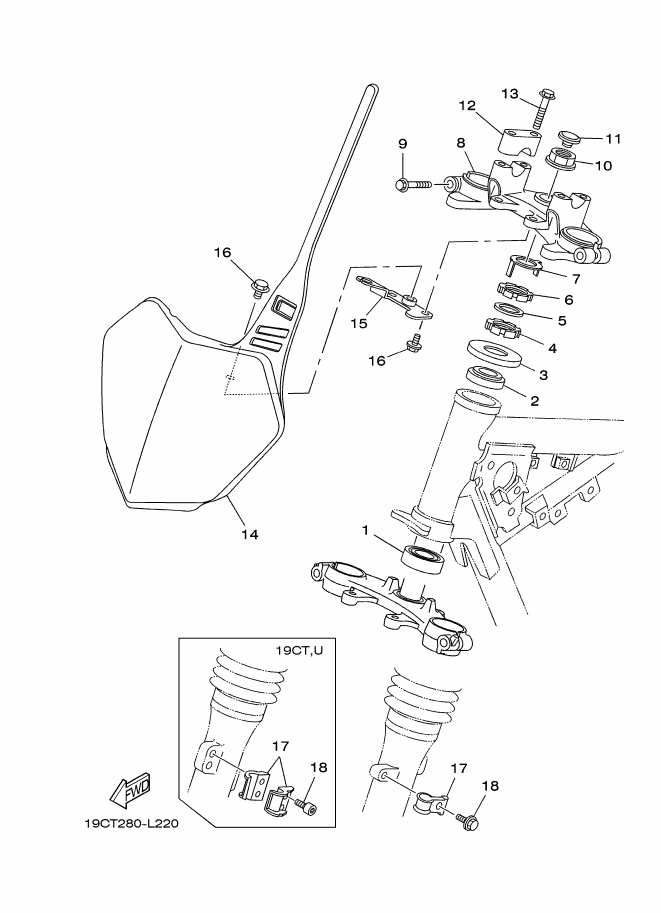 13
12
11
9
8
10
16
7
6
15
5
4
16
3
2
14
1
19CT,U
17
18
17
18
FWD
19CT280-L220