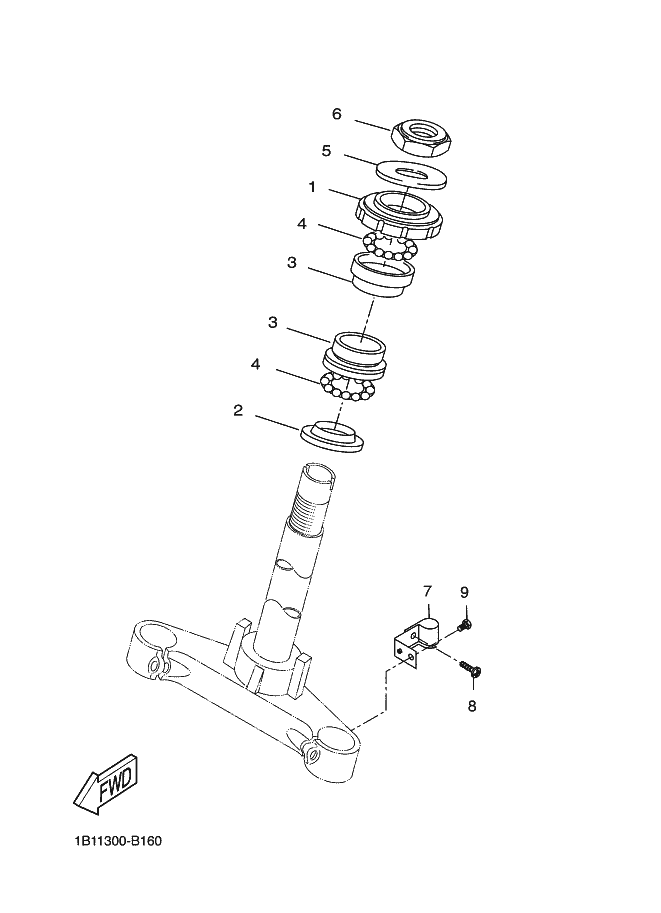 6
5
1
4
3
3
4
2
7
9
8
FWD
1B11300-B160