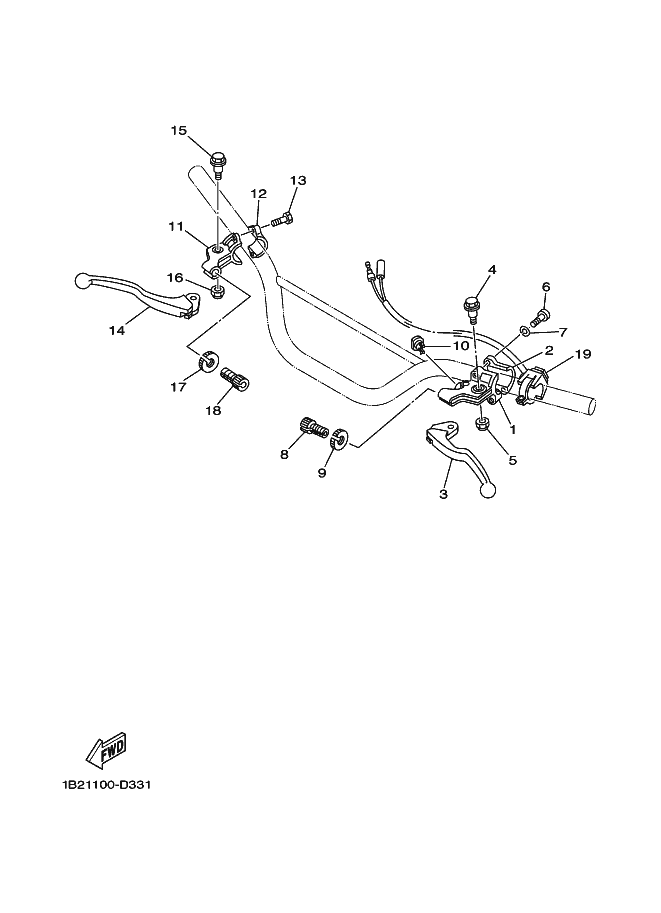 15
12
13
11
16
14
17
18
4
6
7
10
2
19
1
5
8
9
3
FWD
1B21100-D331