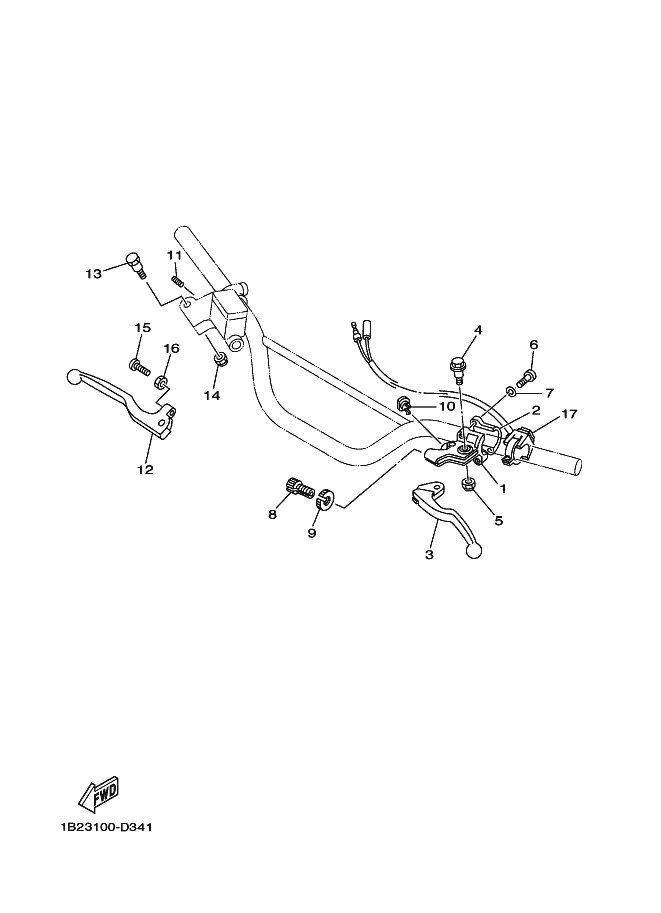 13
11
15
16
14
12
4
6
7
10
2
17
1
5
8
9
3
FWD
1B23100-D341