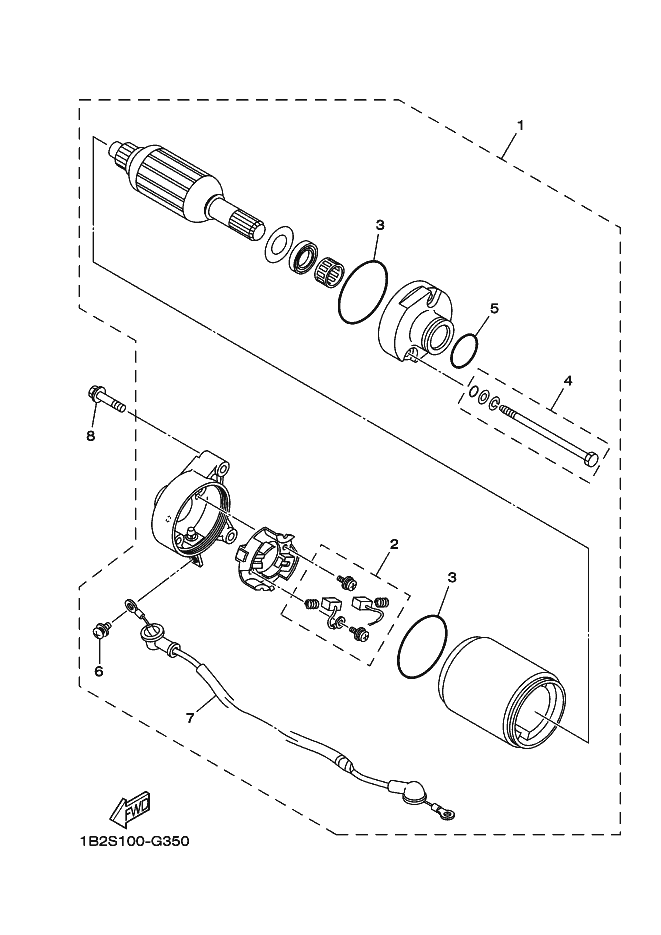 1
3
5
4
8
2
3
6
7
FWD
1B2S100-G350