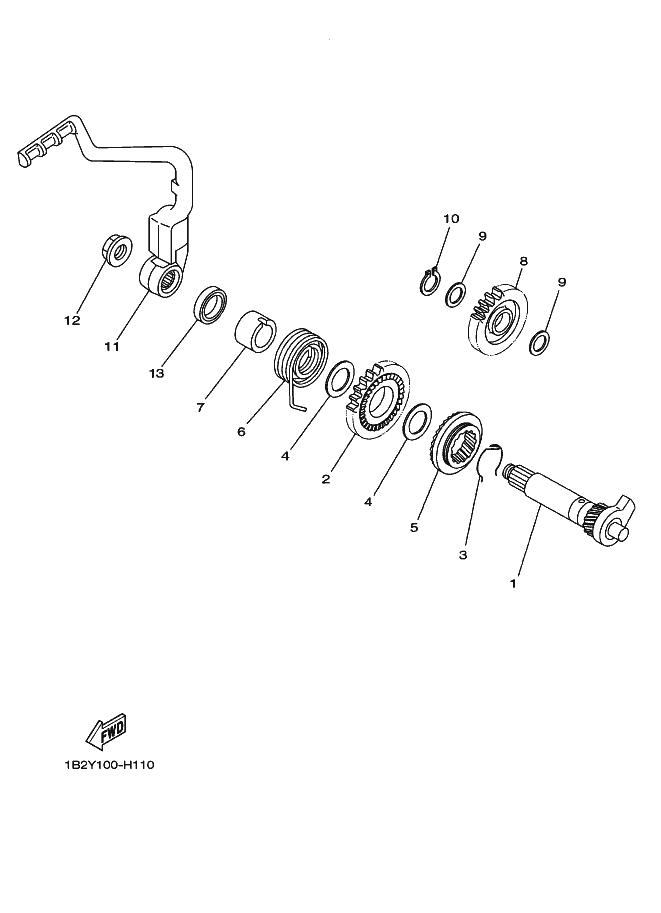 10
9
8
9
12
11
13
7
6
4
2
4
5
3
1
FWD
1B2Y100-H110