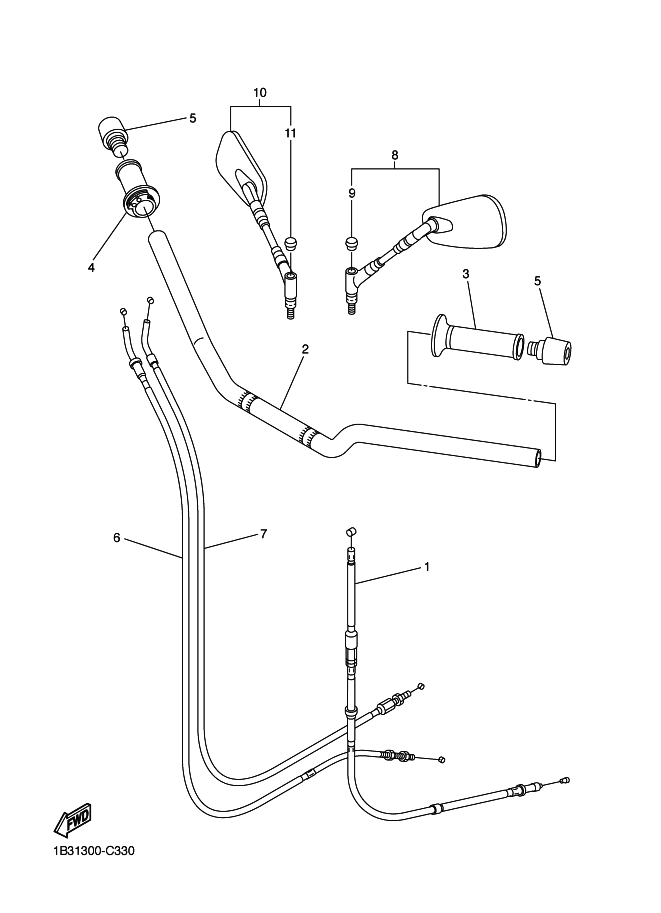 10
5
11
8
9
4
3
5
2
6
7
1
FWD
1B31300-C330