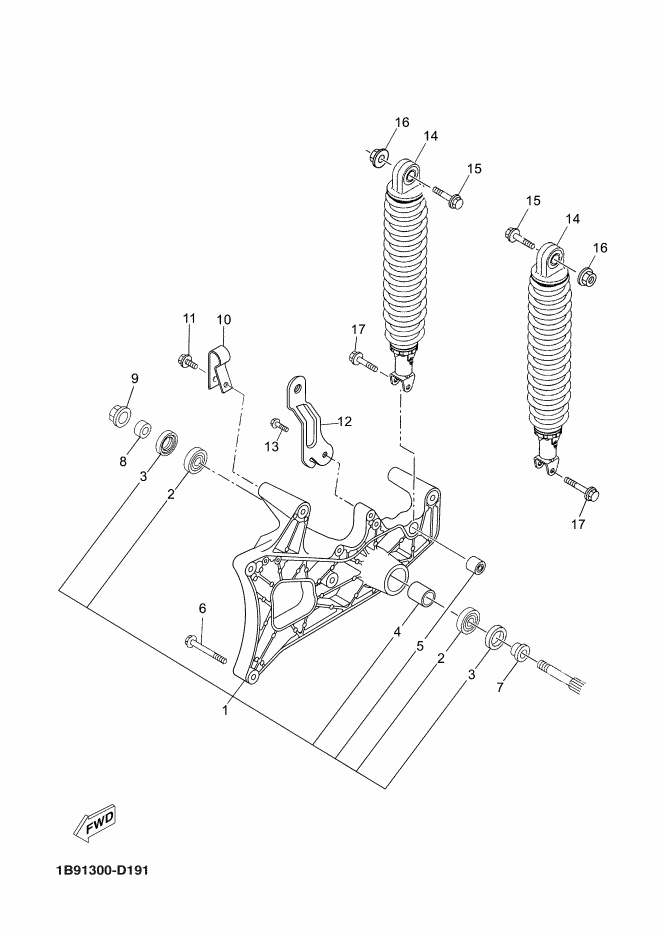 16
14
15
15
14
16
11
10
17
9
12
13
8
3
2
17
6
4
5
2
3
7
1
FWD
1B91300-D191