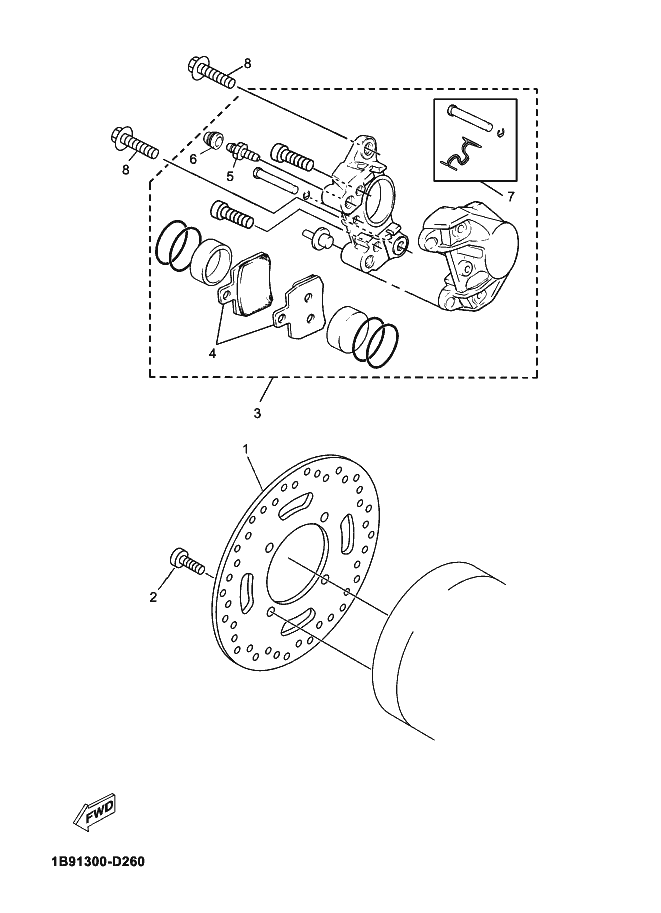 8
8
6
5
7
4
3
1
2
FWD
1B91300-D260