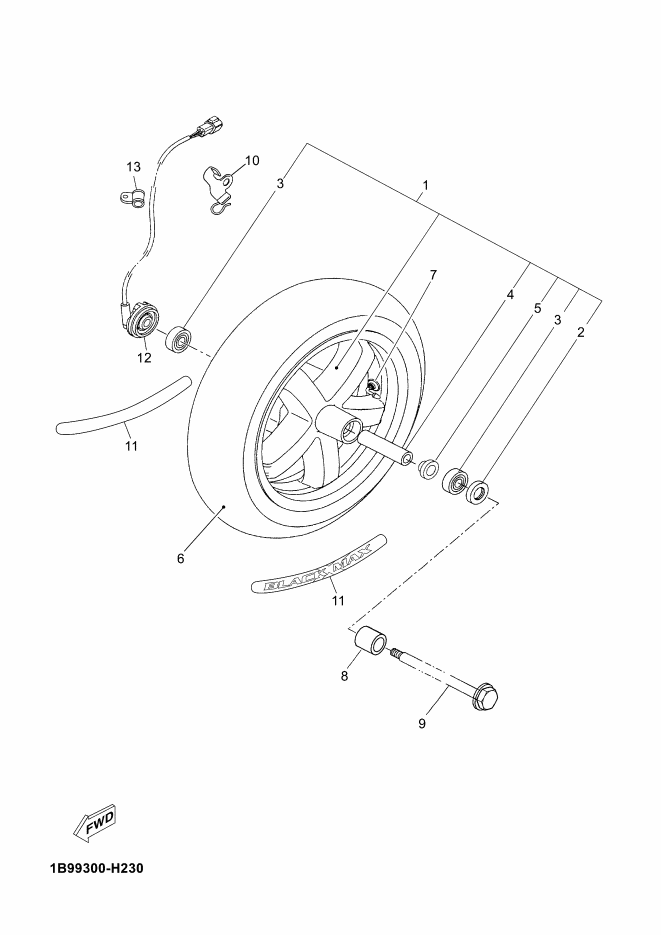 13
10
3
1
7
4
5
3
2
12
11
6
BLACK MAX
11
8
9
FWD
1B99300-H230