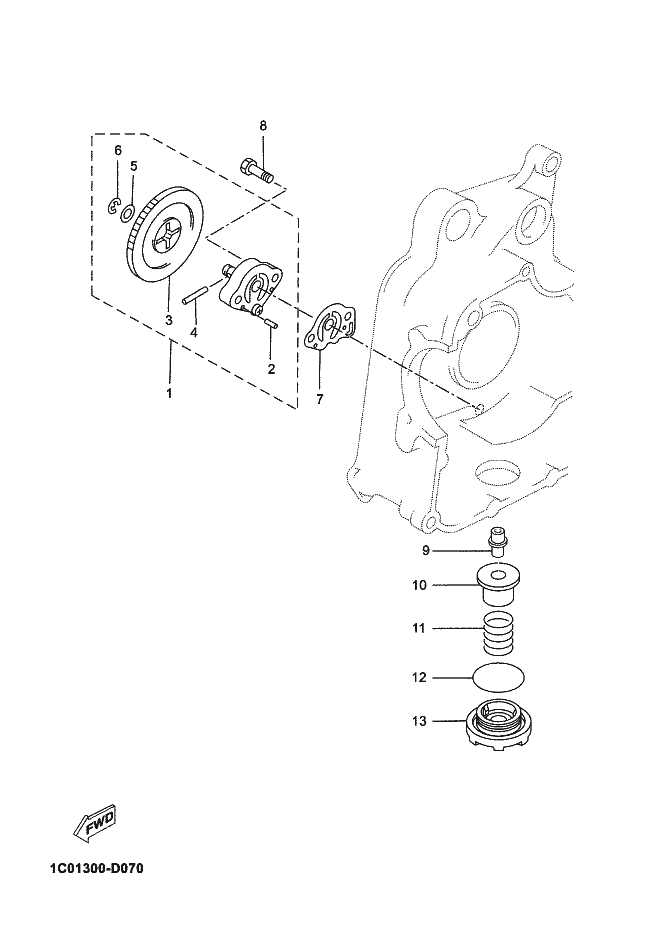 8
6
5
3
4
2
1
7
9
10
11
12
13
FWD
1C01300-D070