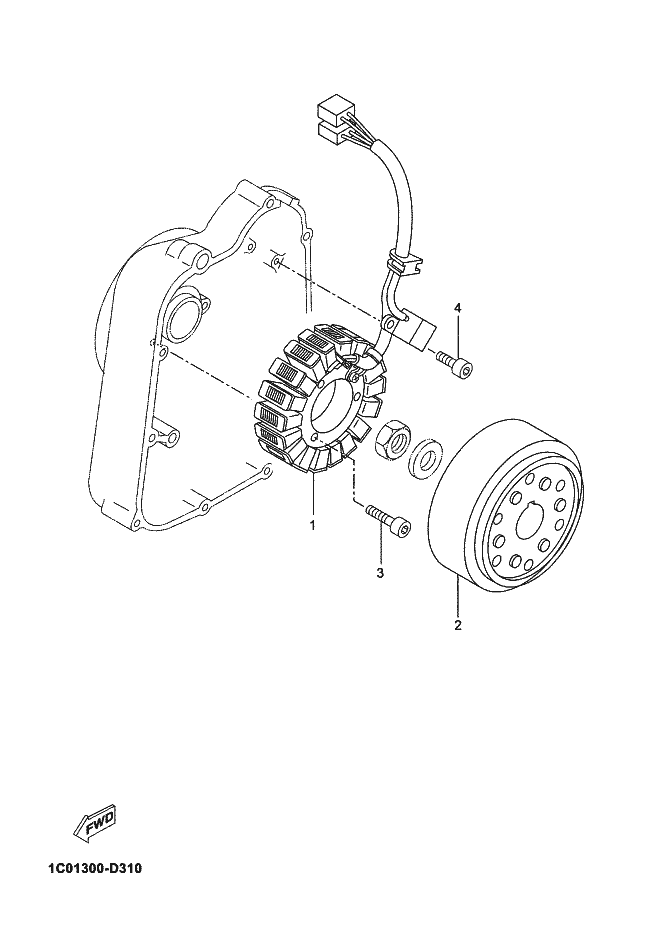 4

1

3

2

FWD

1C01300-D310