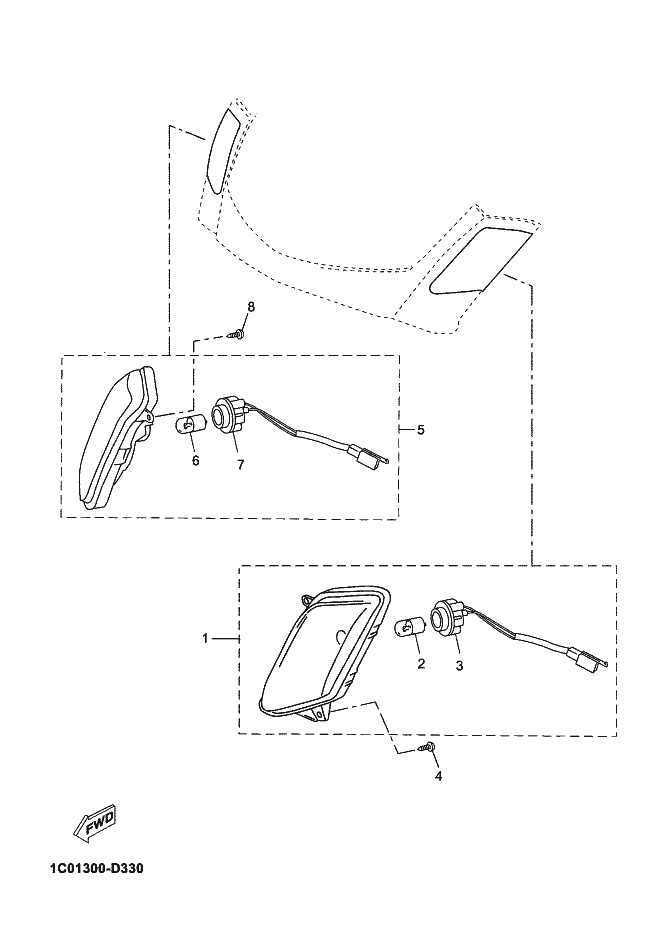 8
5
6
7
1
2
3
4
FWD
1C01300-D330