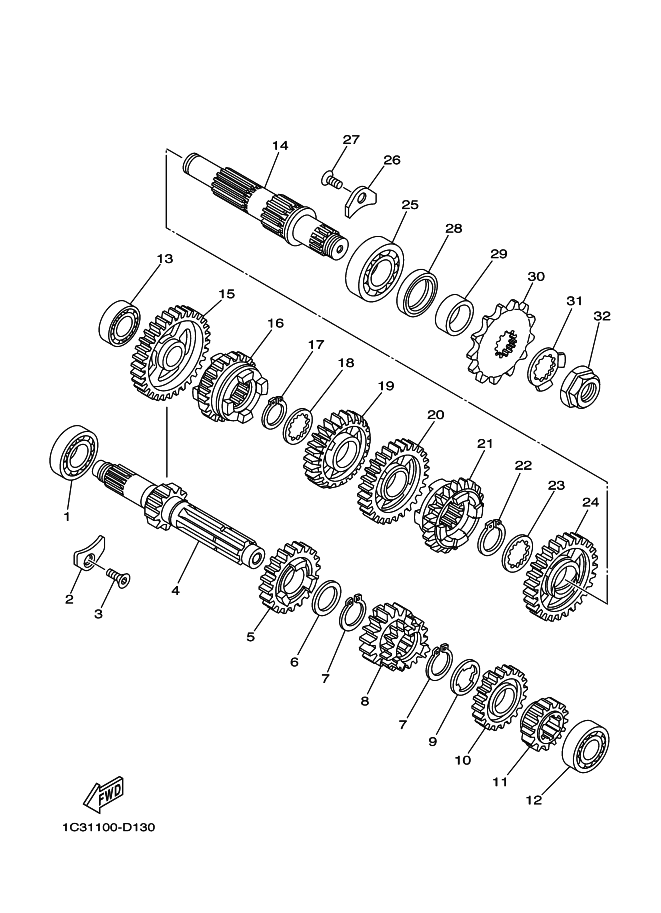 14
27
26
25
28
29
30
31
32
13
15
16
17
18
19
20
21
22
23
24
1
2
3
4
5
6
7
8
7
9
10
11
12
FWD
1C31100-D130