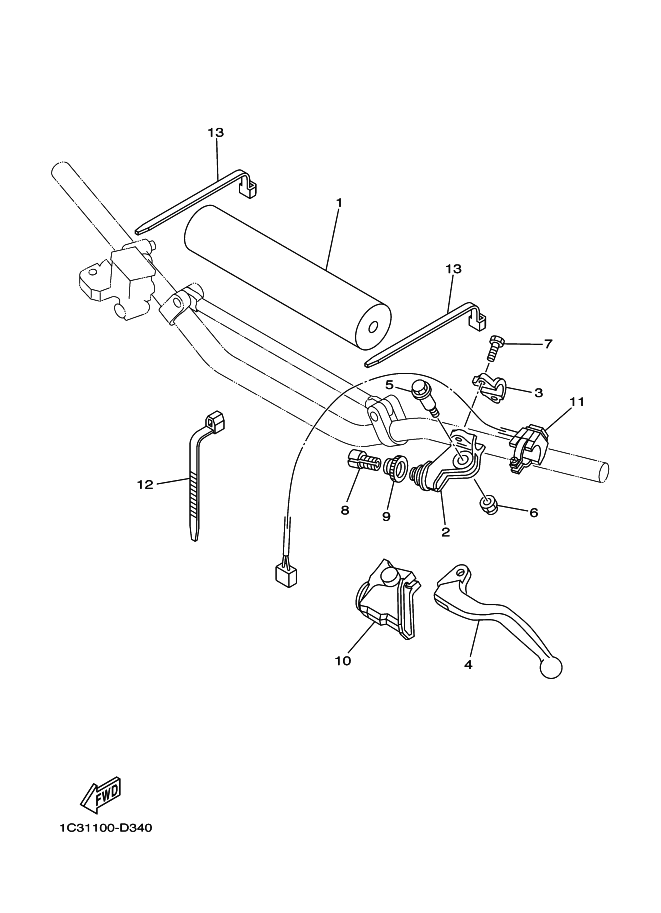 13
1
13
7
5
3
11
12
8
9
2
6
10
4
FWD
1C31100-D340