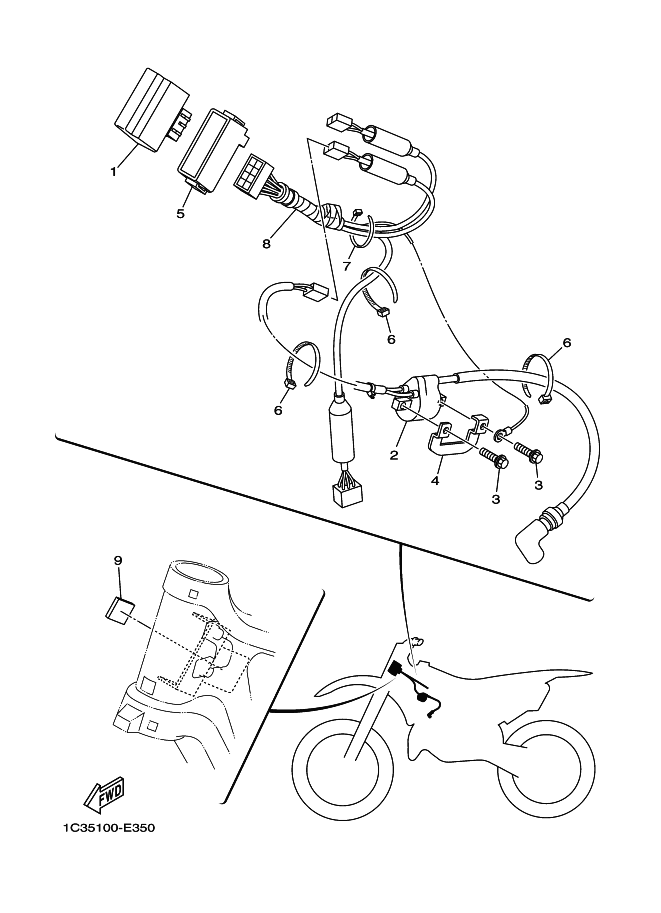 1
5
8
7
6
6
6
2
4
3
3
9
FWD
1C35100-E350