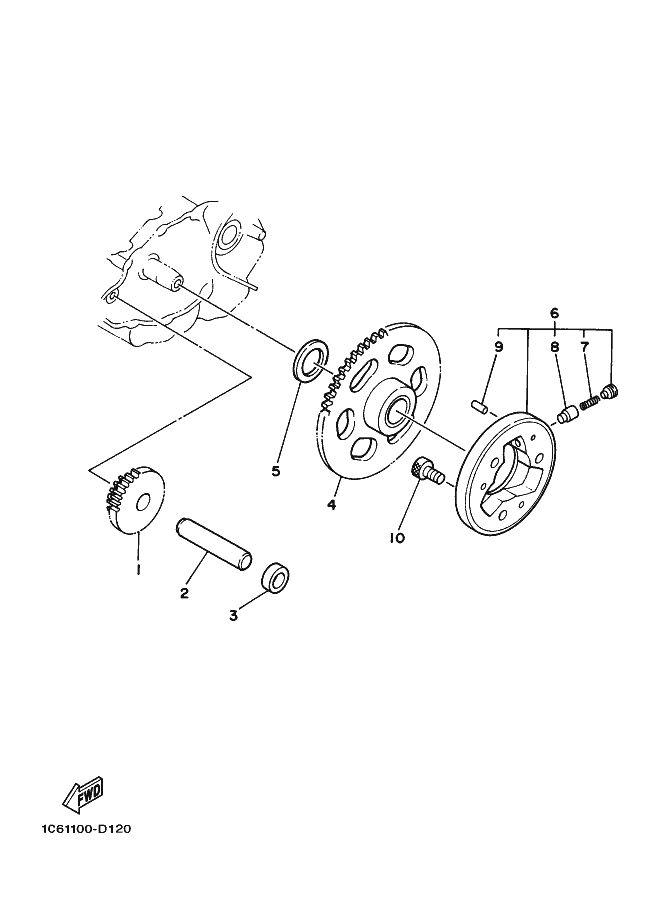 6
9
8
7
5
4
10
1
2
3
FWD
1C61100-D120