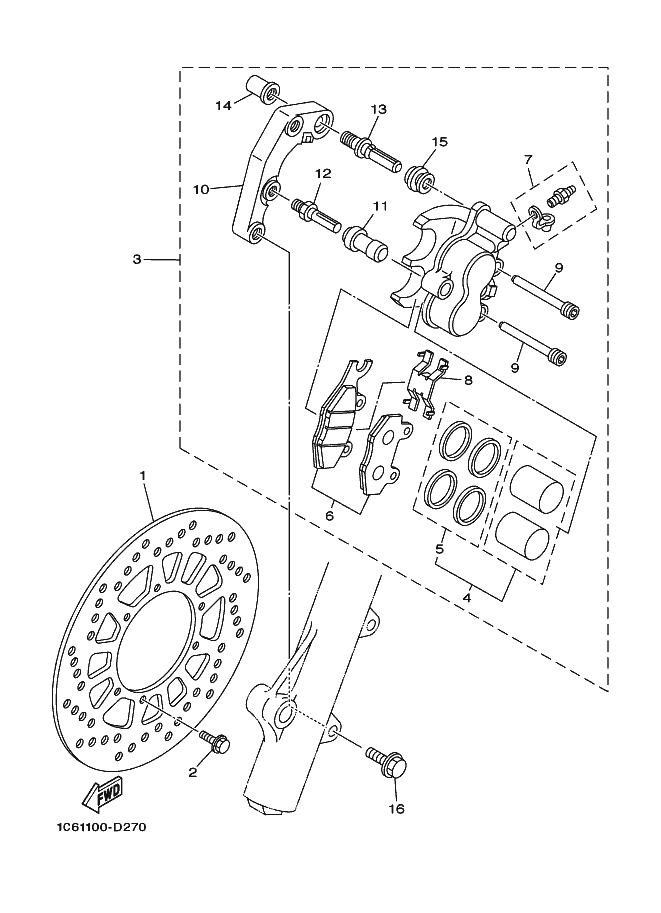 14
13
15
7
10
12
11
3
9
9
8
6
5
4
1
2
16
FWD
1C61100-D270