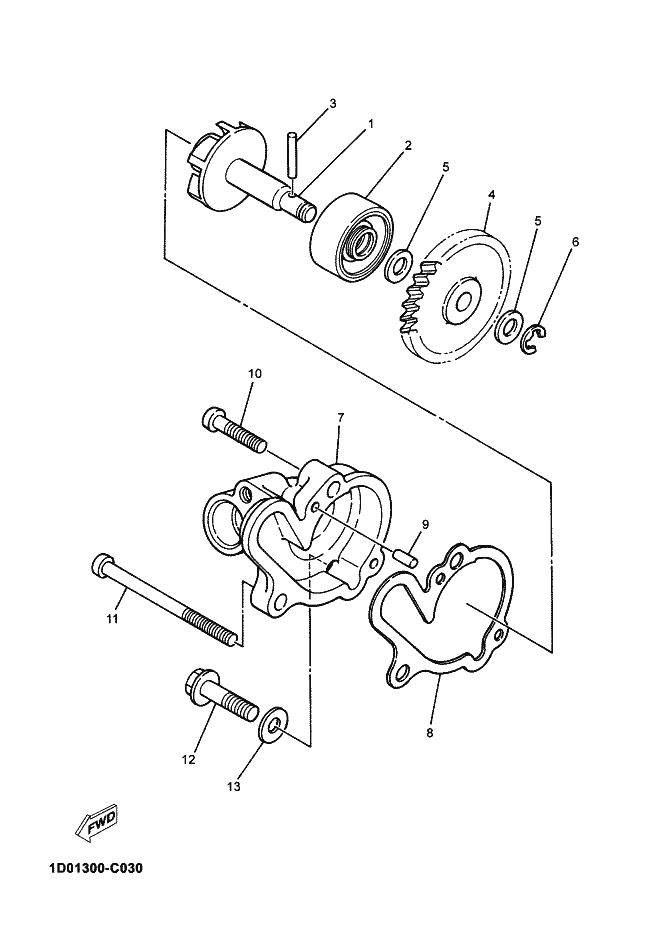 3
1
2
5
4
5
6
10
7
9
11
8
12
13
FWD
1D01300-C030