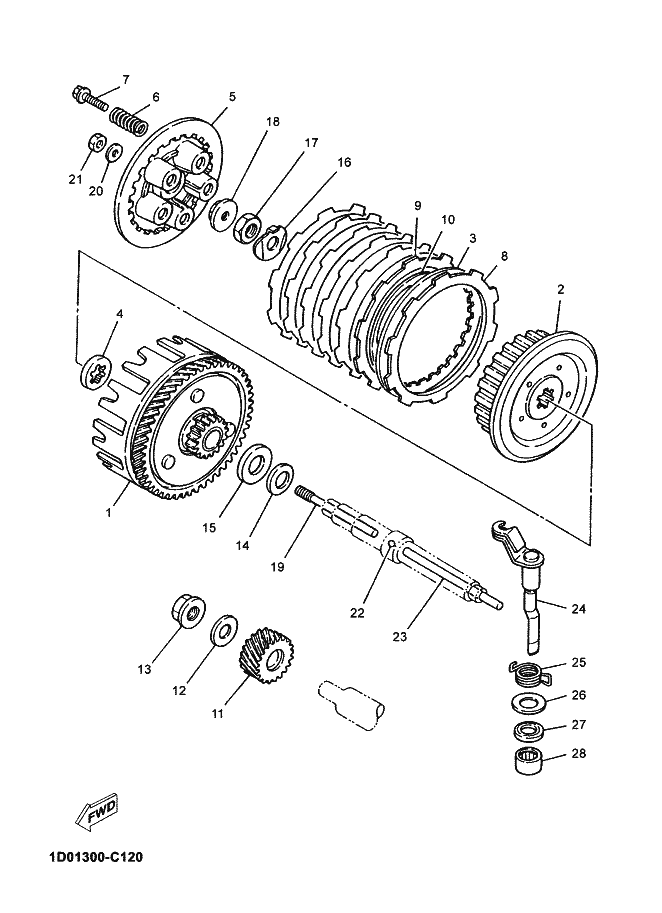 7
6
5
18
17
16
21
20
9
10
3
8
2
4
1
15
14
19
22
23
24
13
12
11
25
26
27
28
FWD
1D01300-C120