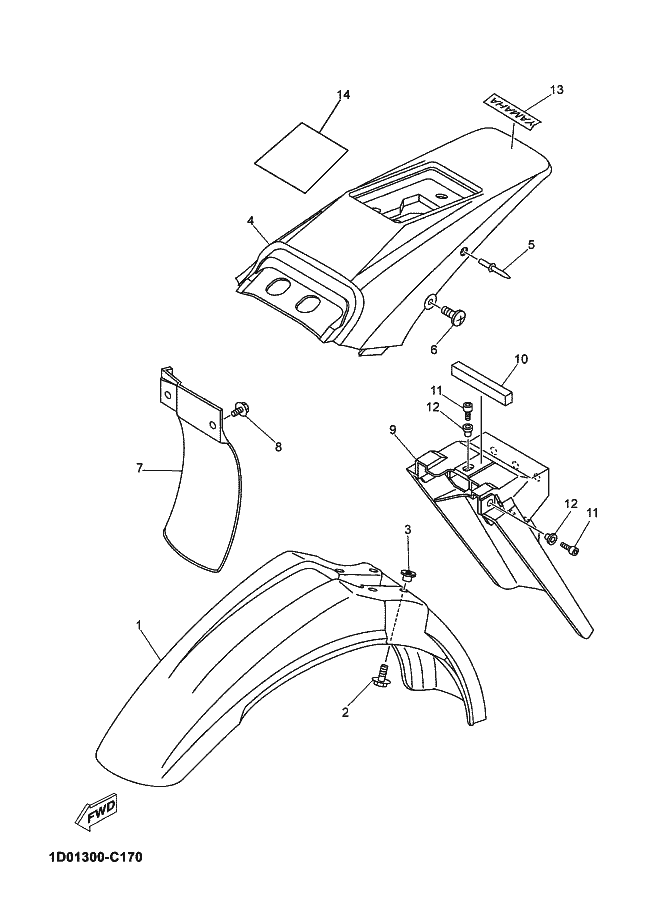 14
13
YAMAHA
4
5
6
10
11
12
9
8
7
12
11
3
1
2
FWD
1D01300-C170