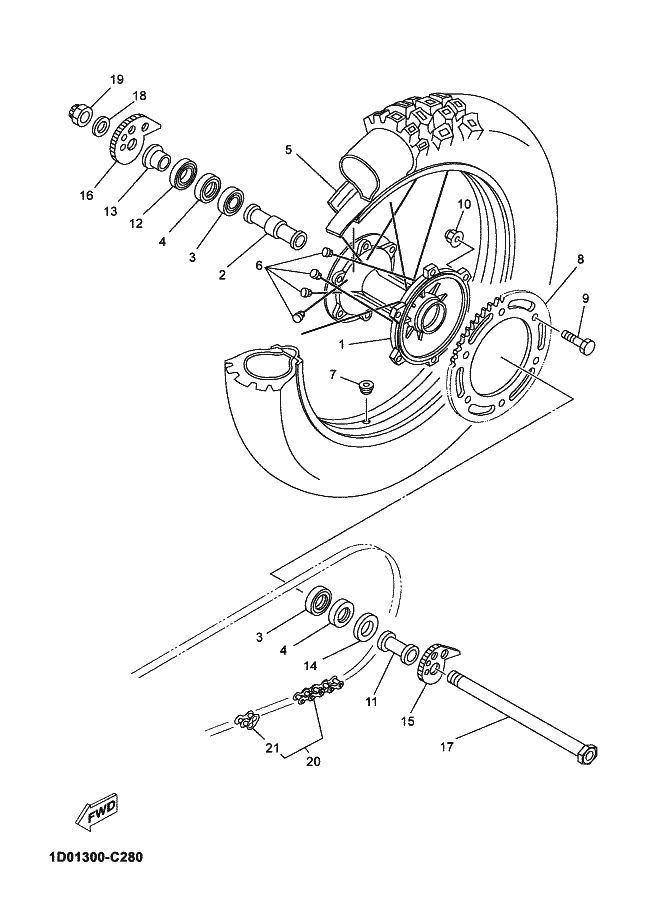 19
18
16
13
12
4
3
2
5
6
10
8
9
1
7
3
4
14
11
15
17
21
20
FWD
1D01300-C280