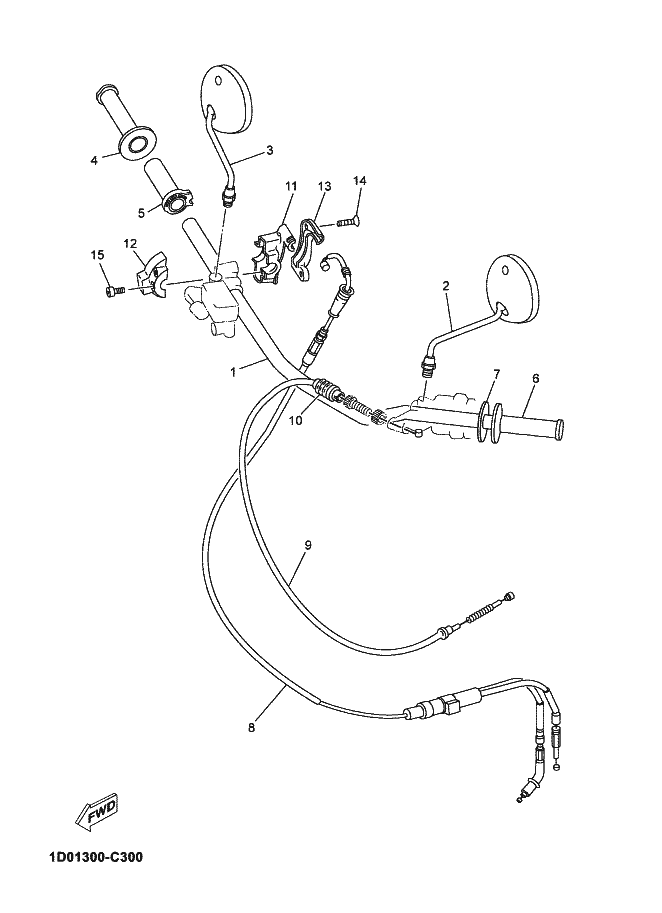 4
3
5
11
13
14
15
12
2
1
7
6
10
9
8
FWD
1D01300-C300