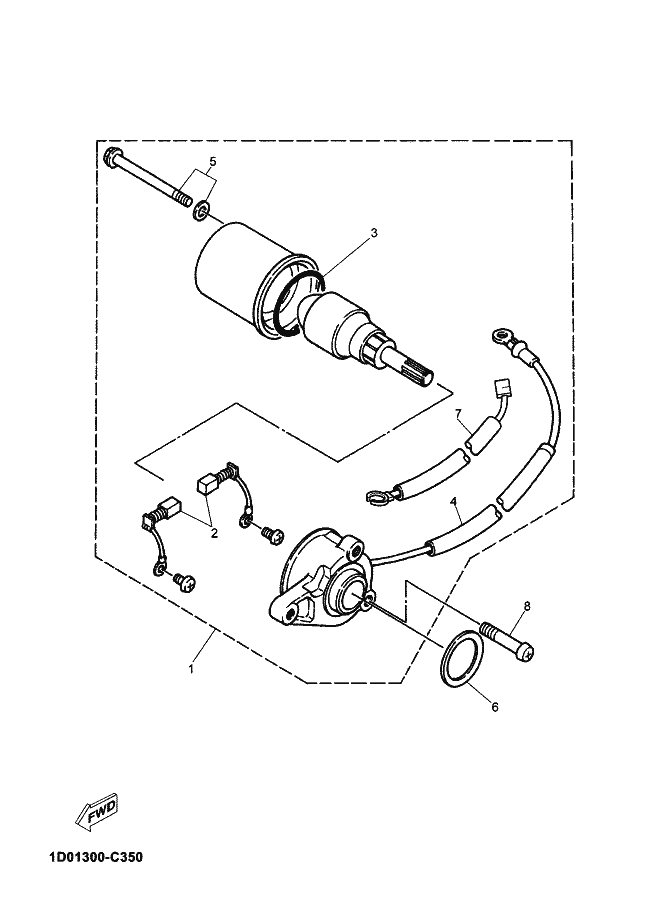 5
3
7
4
2
8
1
6
FWD
1D01300-C350