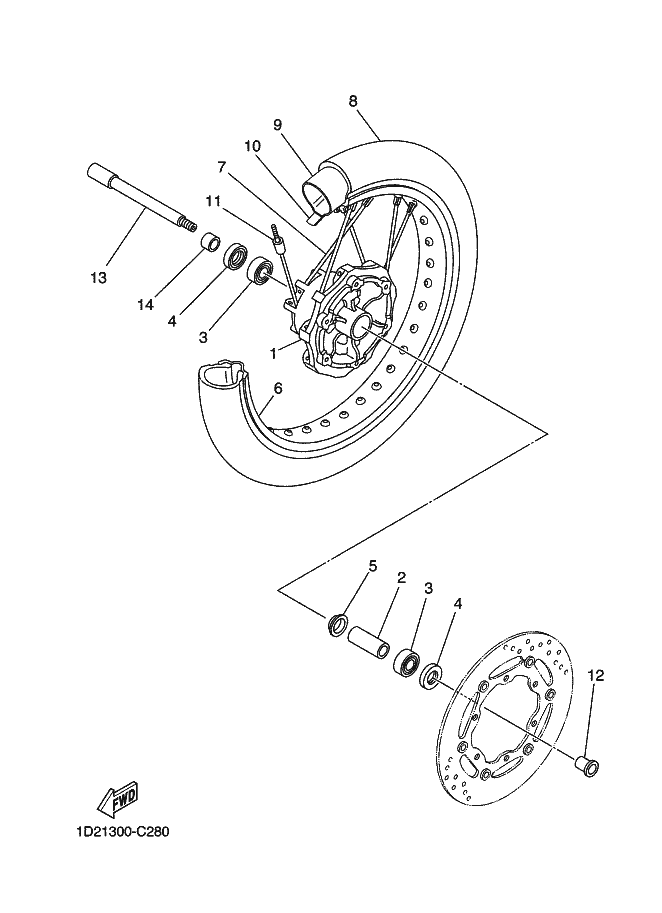 8
9
10
7
11
13
14
4
3
1
6
5
2
3
4
12
FWD
1D21300-C280