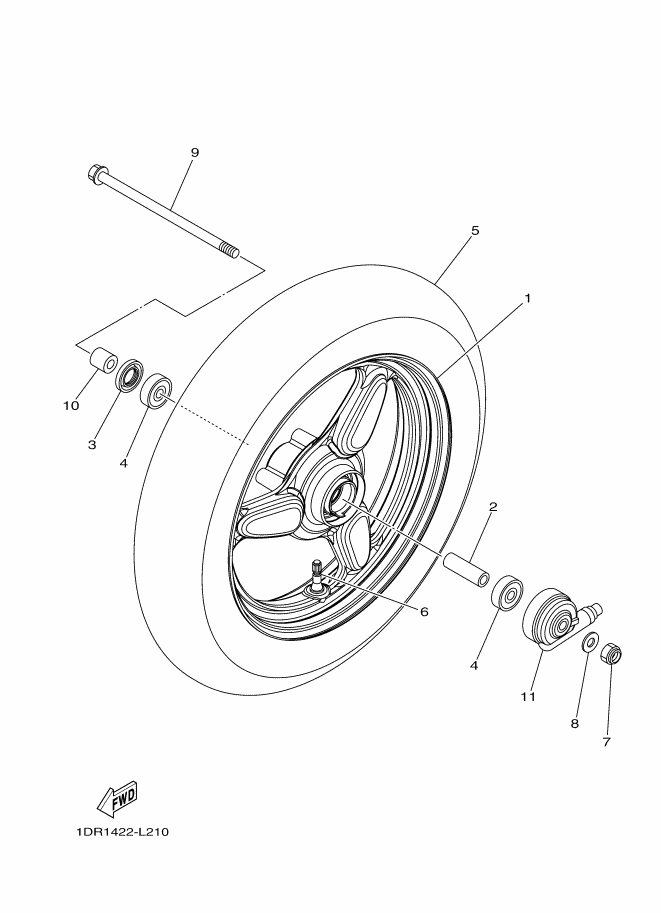 9
5
1
10
3
4
2
6
4
11
8
7
FWD
1DR1422-L210