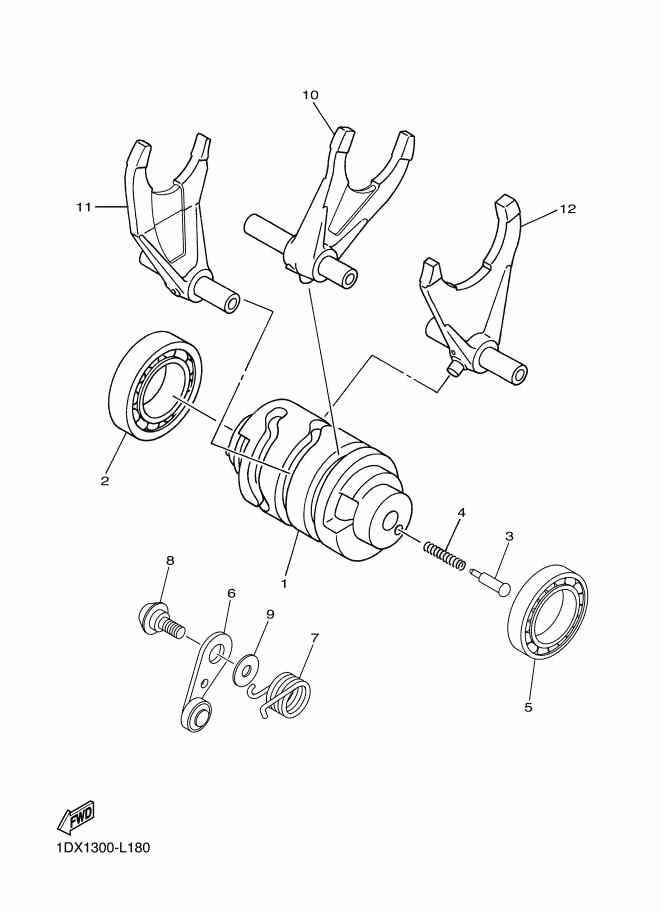 10
11
12
2
4
3
1
8
6
9
7
5
FWD
1DX1300-L180