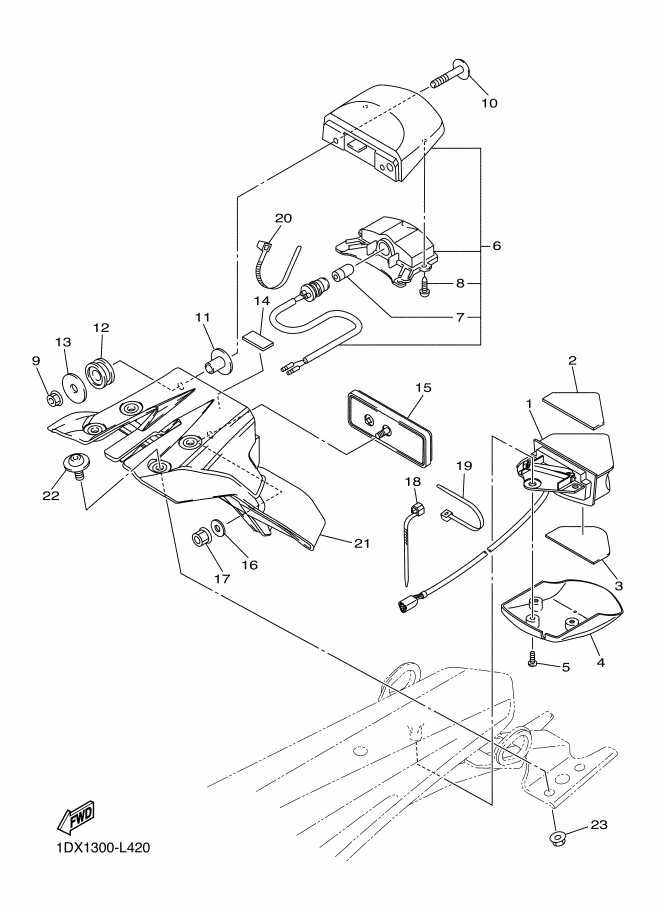 10
20
6
8
7
14
11
12
13
9
15
2
1
19
18
22
21
16
17
3
4
5
23
FWD
1DX1300-L420