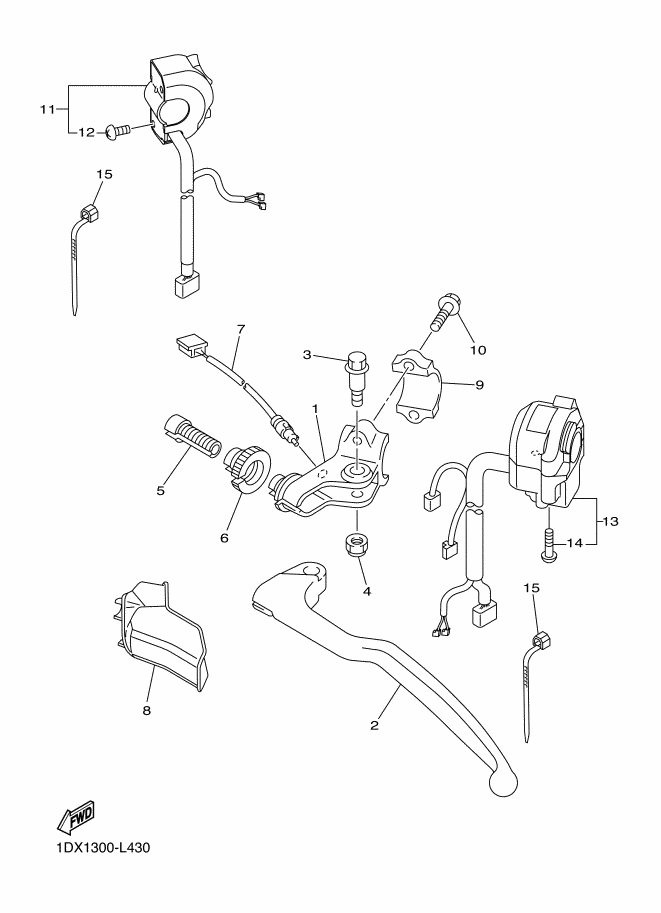 11
12
15
7
3
10
9
1
5
6
13
14
4
15
8
2
FWD
1DX1300-L430