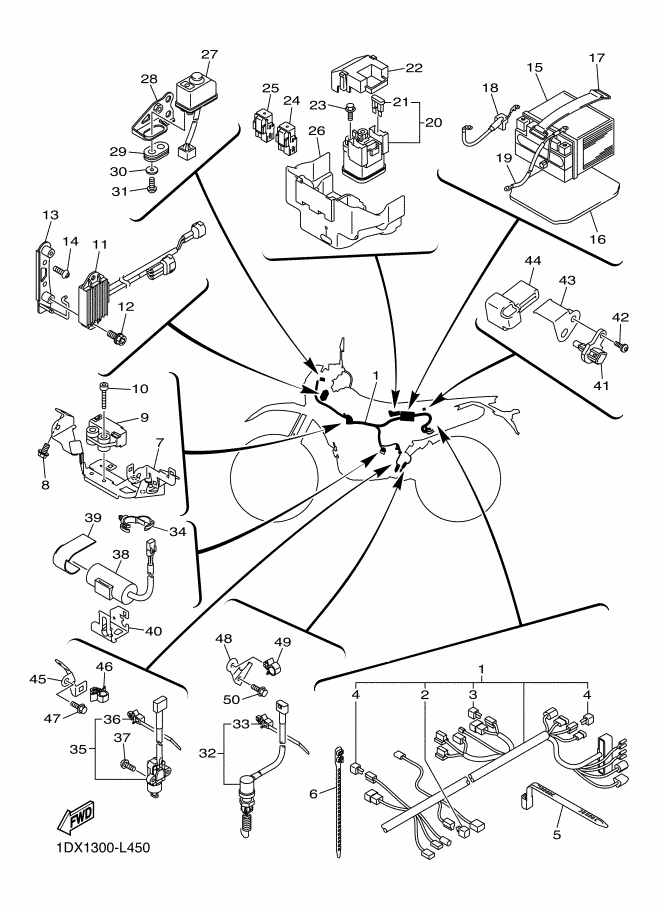 27
28
29
30
31
22
25
24
23
21
20
26
17
15
18
19
16
13
14
11
12
44
43
42
41
10
9
7
8
1
39
34
38
40
48
49
50
45
46
47
36
35
37
33
32
1
4
2
3
4
6
5
FWD
1DX1300-L450