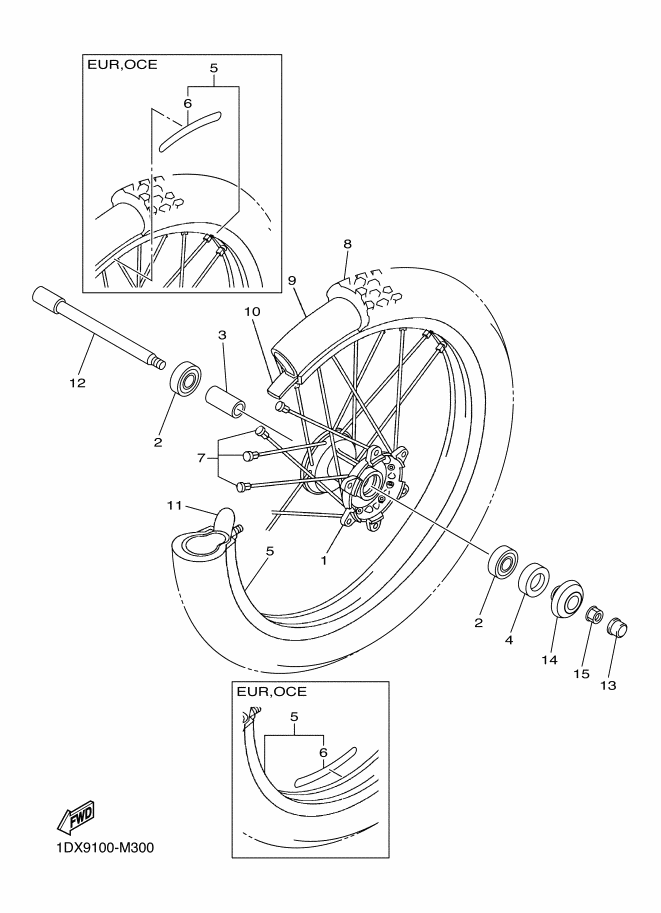 EUR,OCE
5
6

8
9
10
3
12
2
7
11
5
1
2
4
14
15
13

EUR,OCE
5
6

FWD
1DX9100-M300