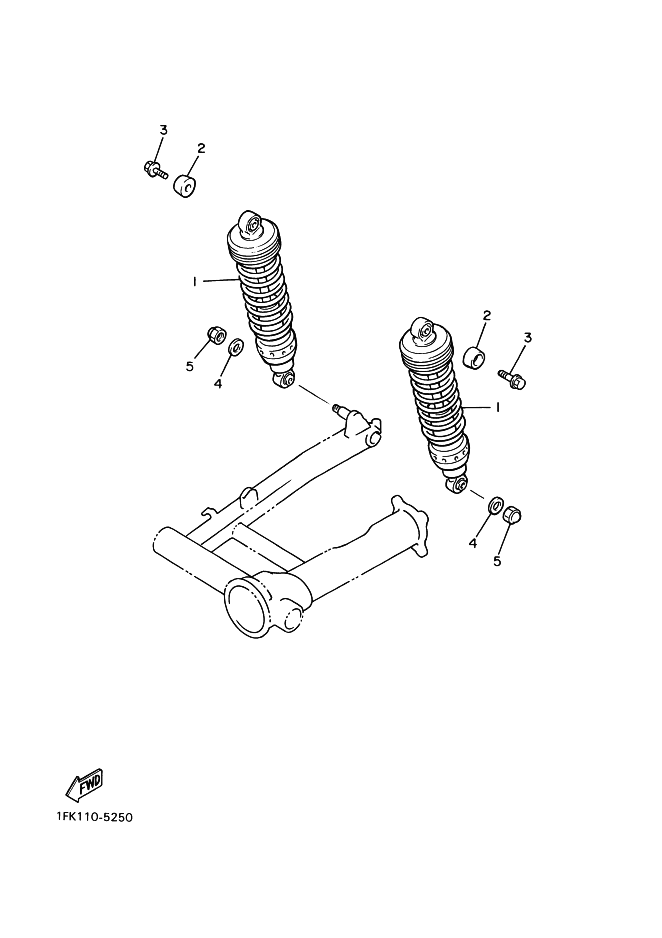 3
2
1
5
4
2
3
1
4
5
FWD
1FK110-5250