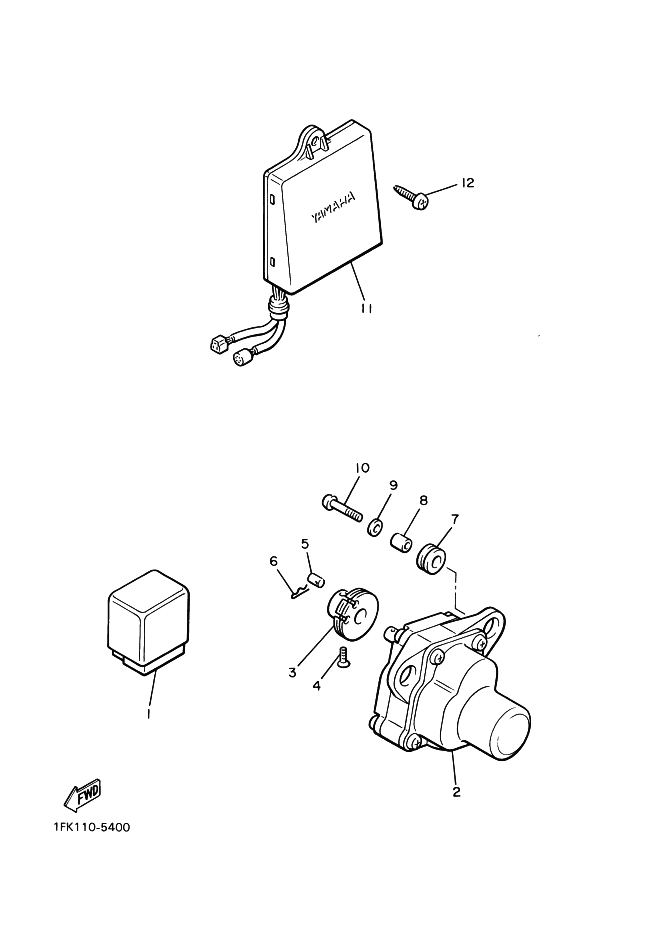 YAMAHA

12

11

10

9

8

7

5

6

3

4

1

2

FWD

1FK110-5400