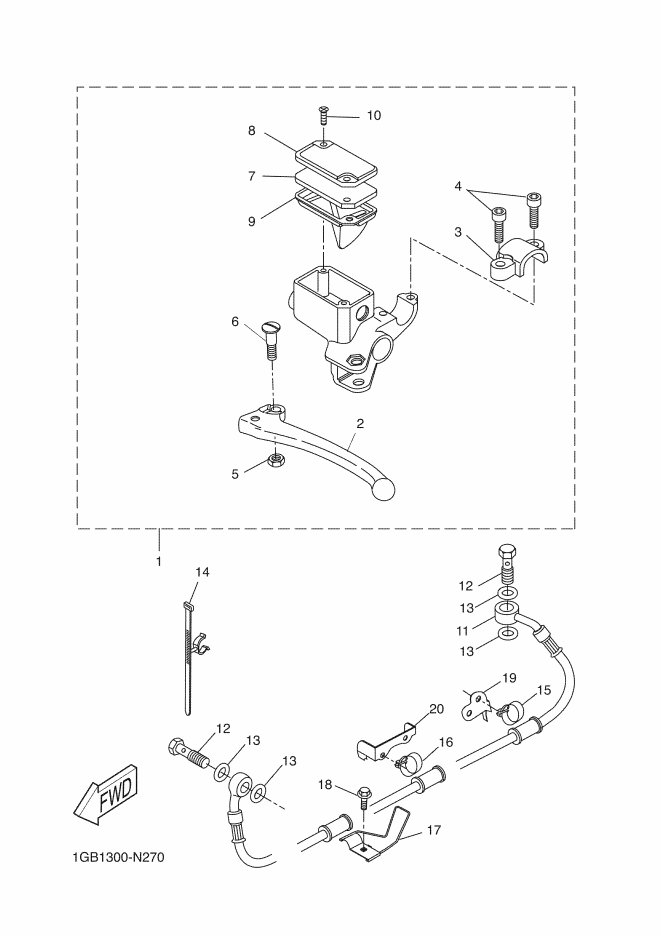 10
8
7
9
4
3
6
2
5
1
14
12
13
11
13
19
15
20
16
12
13
13
18
17
FWD
1GB1300-N270