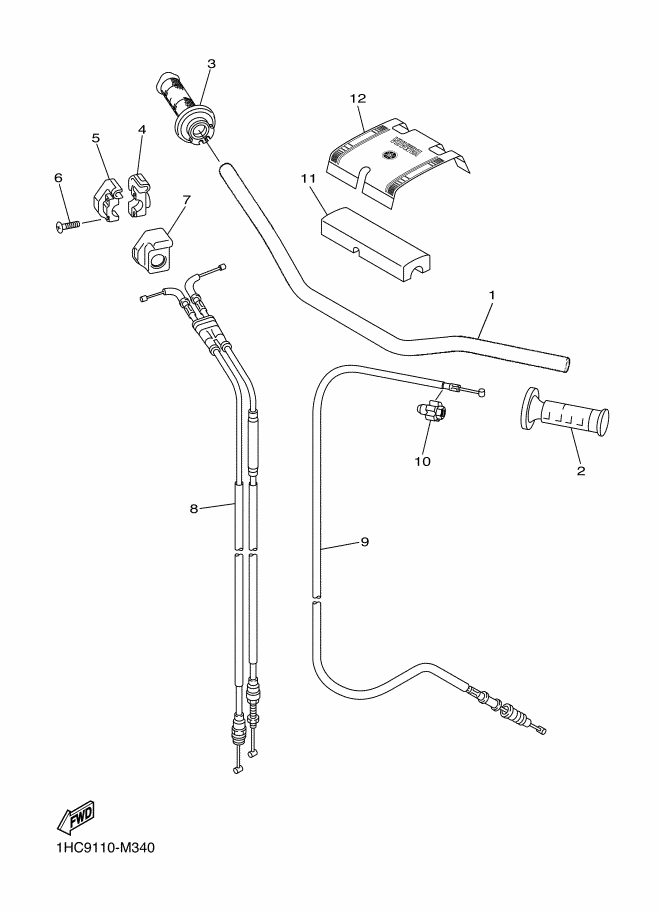 3
12
5
4
6
11
7
1
10
2
8
9
FWD
1HC9110-M340