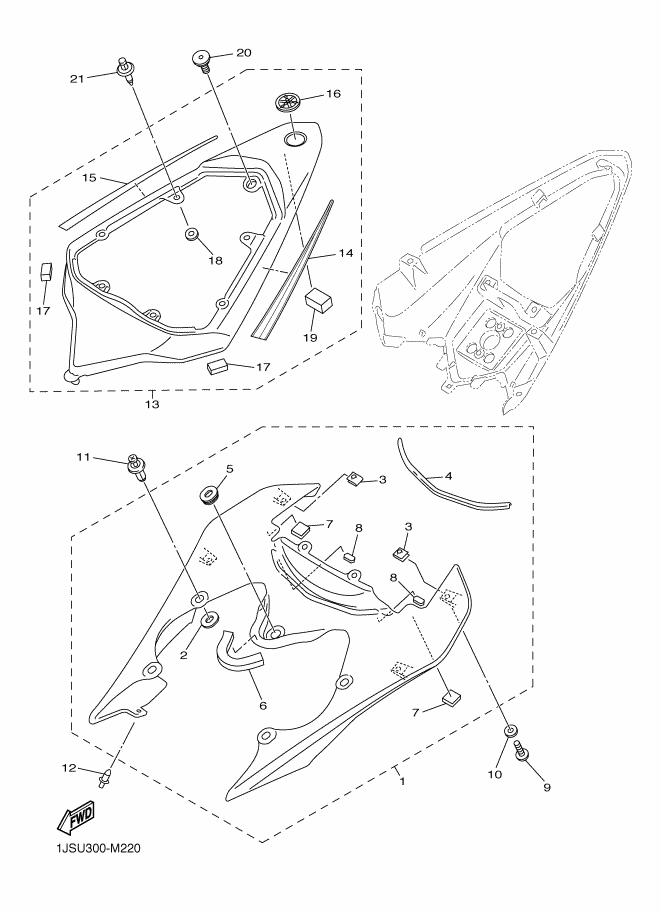 21
20
16
15
18
14
17
19
17
13
11
5
3
4
7
8
3
8
2
6
7
12
1
10
9
FWD
1JSU300-M220