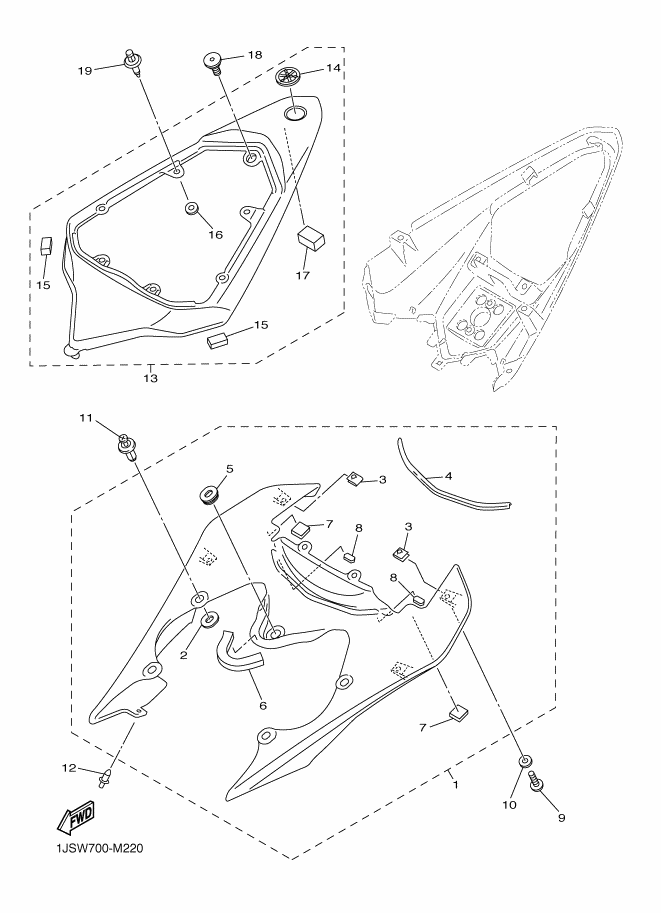 19
18
14
16
15
17
15
13
11
5
3
4
7
8
3
8
2
6
7
12
1
10
9
FWD
1JSW700-M220